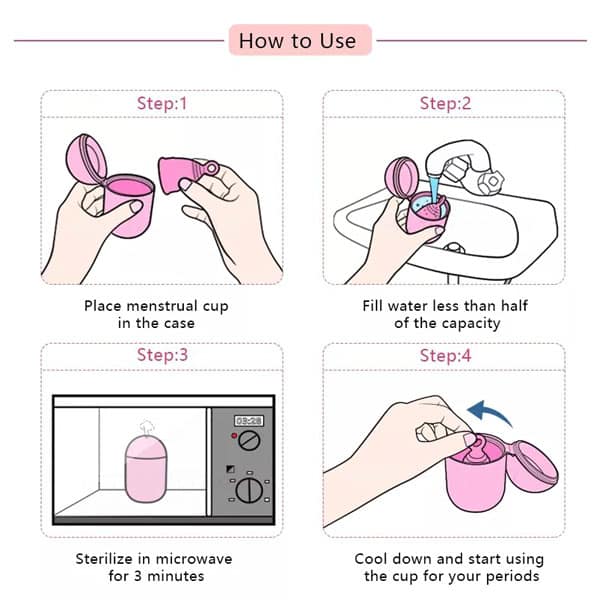 How to Use

Step:1

Place menstrual cup in the case

Step:2

Fill water less than half of the capacity

Step:3

03:28

Sterilize in microwave for 3 minutes

Step:4

Cool down and start using the cup for your periods